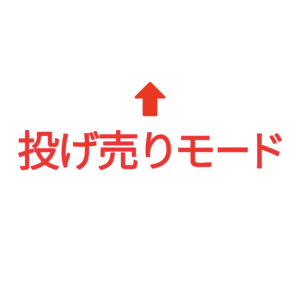 投げ売りモード